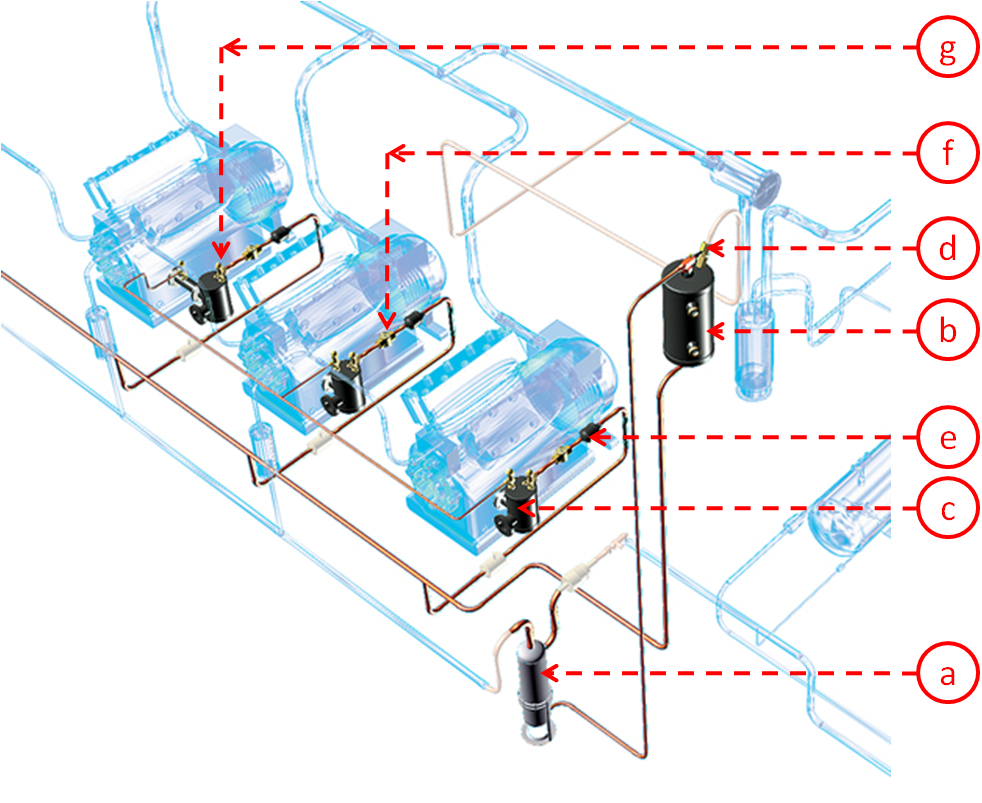 g
f
d
b
e
c
a